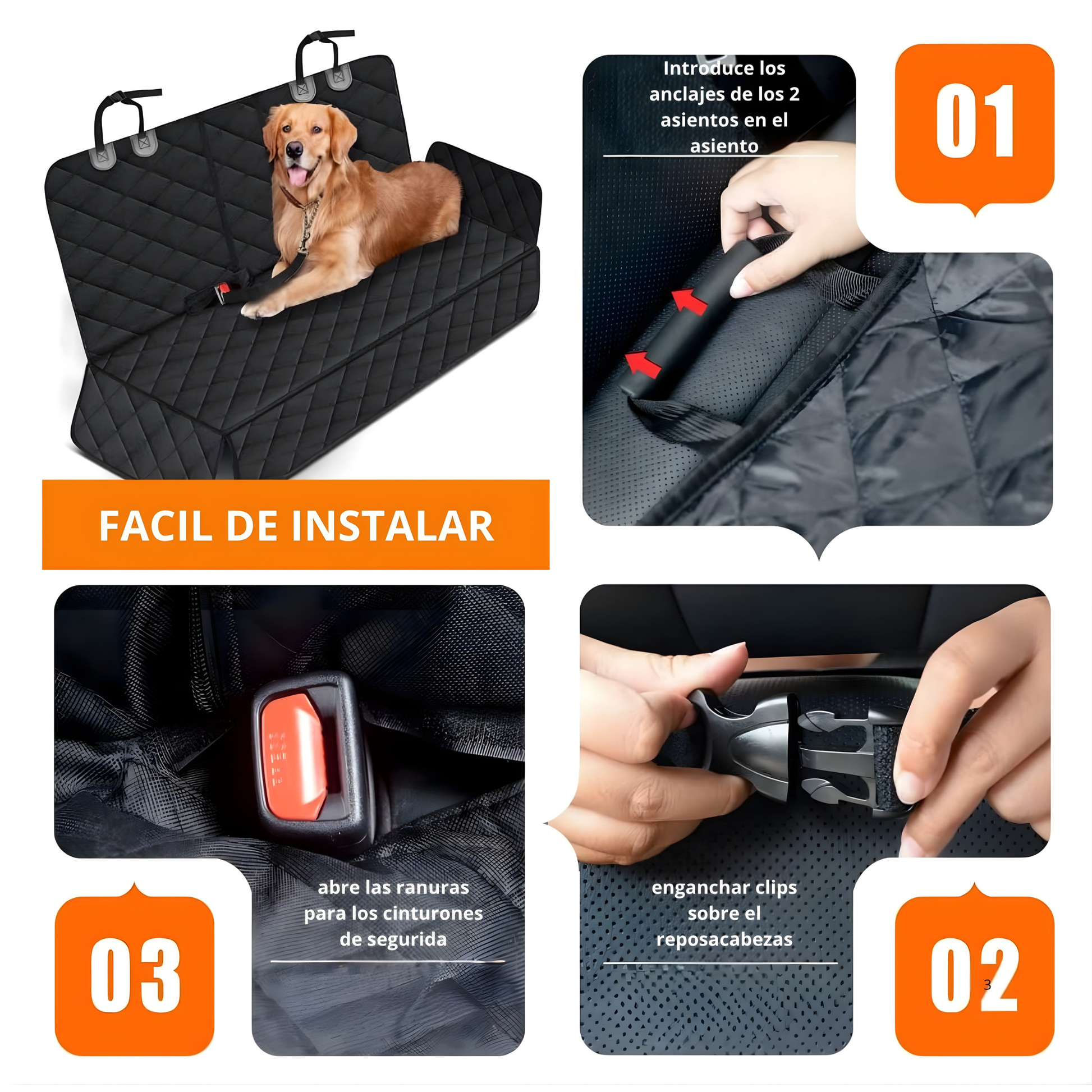 Introduce los anclajes de los 2 asientos en el asiento

01

FACIL DE INSTALAR

abre las ranuras para los cinturones de segurida

03

enganchar clips sobre el reposacabezas

02

3